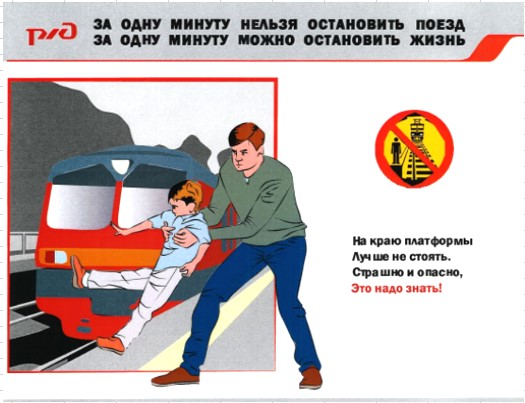 РЖД
ЗА ОДНУ МИНУТУ НЕЛЬЗЯ ОСТАНОВИТЬ ПОЕЗД
ЗА ОДНУ МИНУТУ МОЖНО ОСТАНОВИТЬ ЖИЗНЬ

На краю платформы
Лучше не стоять.
Страшно и опасно,
Это надо знать!